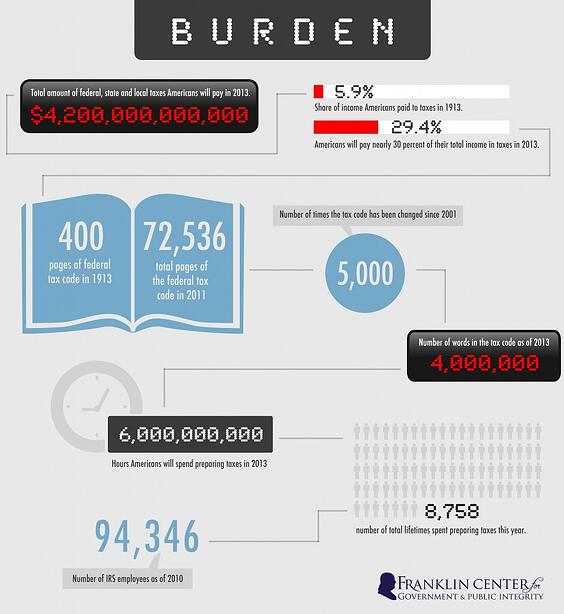 BURDEN

Total amount of federal, state and local taxes Americans will pay in 2013.
$4,200,000,000,000

5.9%
Share of income Americans paid to taxes in 1913.

29.4%
Americans will pay nearly 30 percent of their total income in taxes in 2013.

400
pages of federal tax code in 1913

72,536
total pages of the federal tax code in 2011

Number of times the tax code has been changed since 2001
5,000

Number of words in the tax code as of 2013
4,000,000

6,000,000,000
Hours Americans will spend preparing taxes in 2013

8,758
number of total lifetimes spent preparing taxes this year.

94,346
Number of IRS employees as of 2010

FRANKLIN CENTER for
GOVERNMENT & PUBLIC INTEGRITY